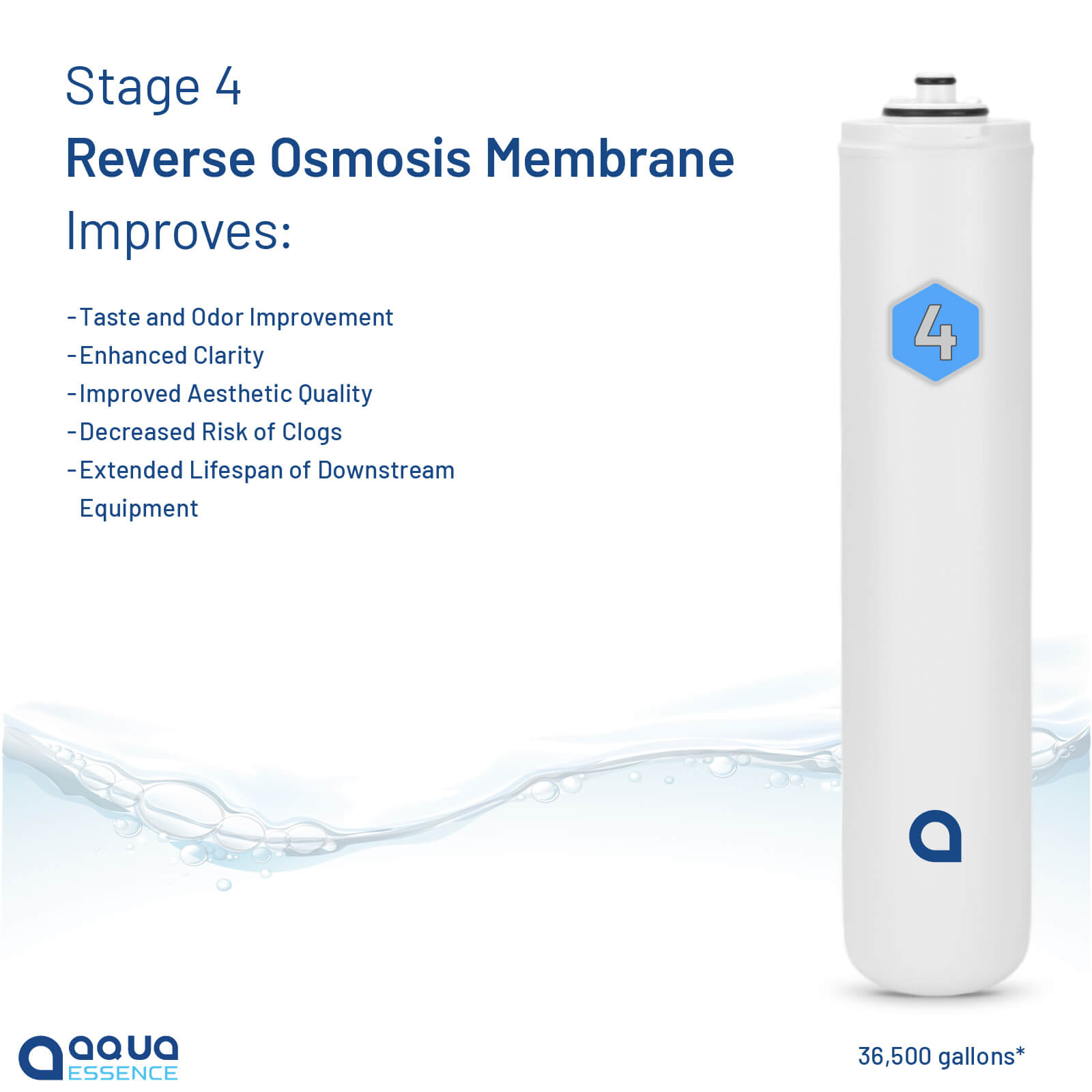 Stage 4

Reverse Osmosis Membrane

Improves:

-Taste and Odor Improvement
-Enhanced Clarity
-Improved Aesthetic Quality
-Decreased Risk of Clogs
-Extended Lifespan of Downstream Equipment

4

a

aqua ESSENCE

36,500 gallons*